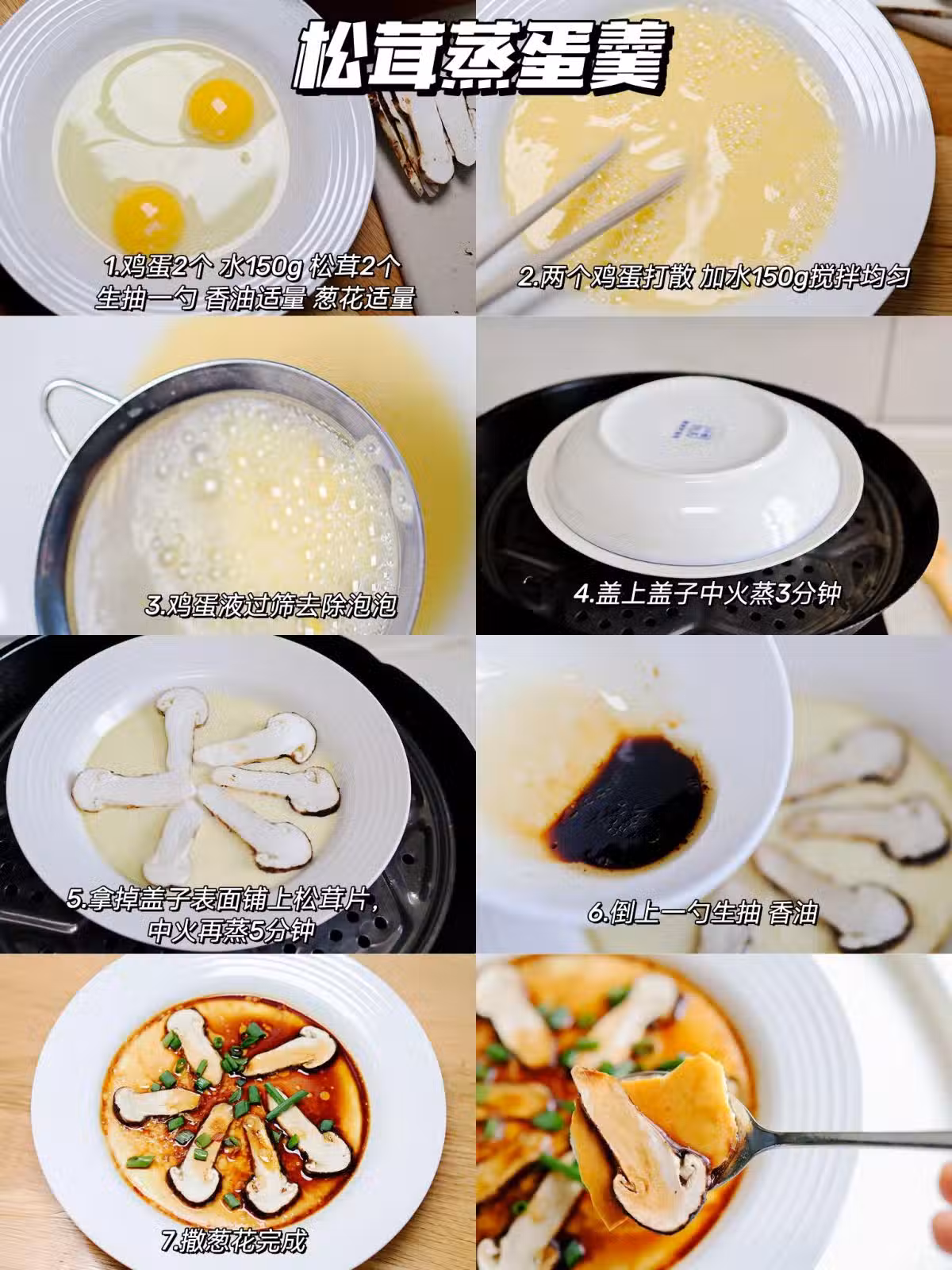 松茸蒸蛋羹

1.鸡蛋2个 水150g 松茸2个
生抽一勺 香油适量 葱花适量

2.两个鸡蛋打散 加水150g搅拌均匀

3.鸡蛋液过筛去除泡泡

4.盖上盖子中火蒸3分钟

5.拿掉盖子表面铺上松茸片，
中火再蒸5分钟

6.倒上一勺生抽 香油

7.撒葱花完成