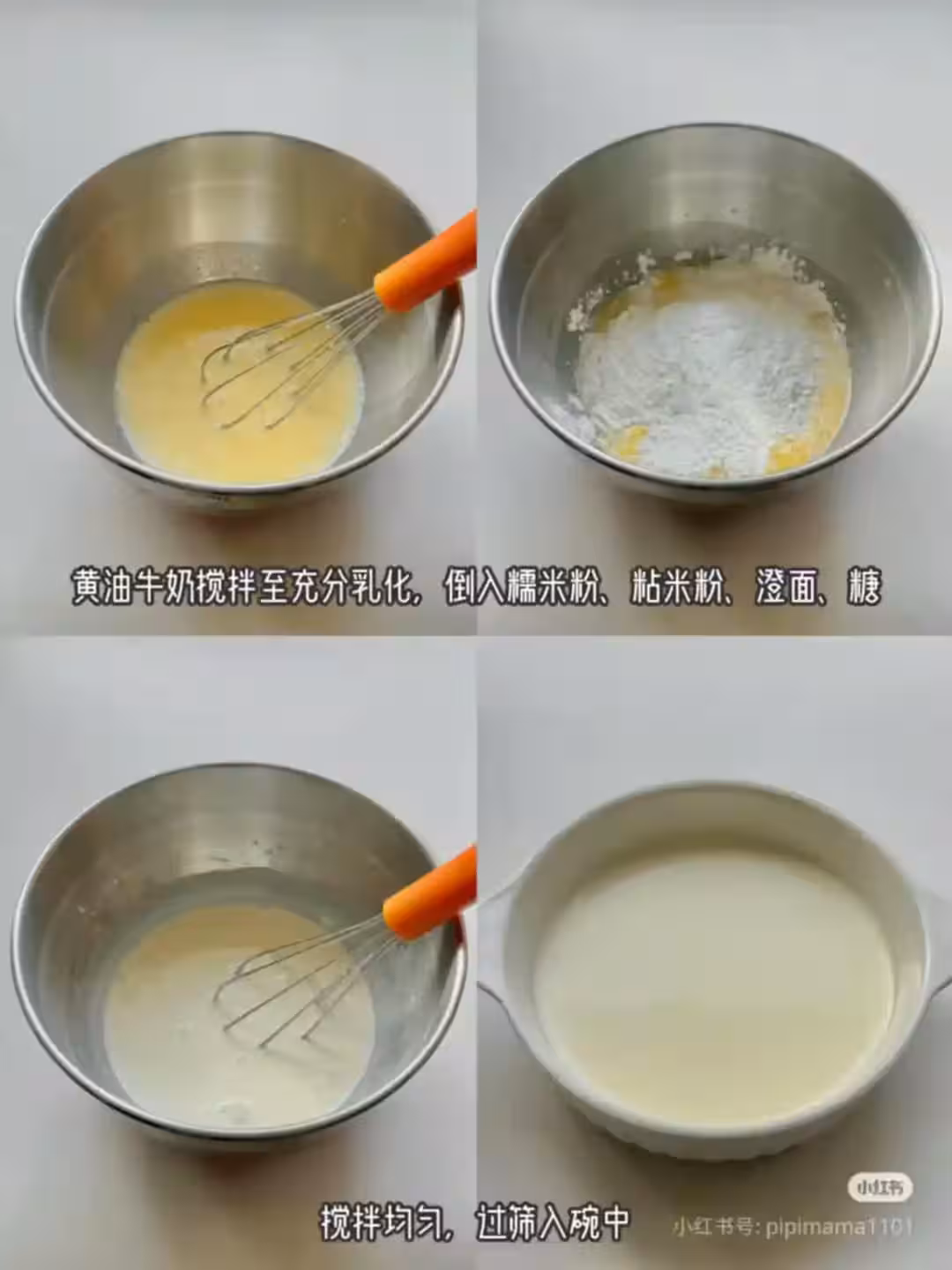 黄油牛奶搅拌至充分乳化，倒入糯米粉、粘米粉、澄面、糖

搅拌均匀，过筛入碗中

小红书

小红书号: pipimama1101